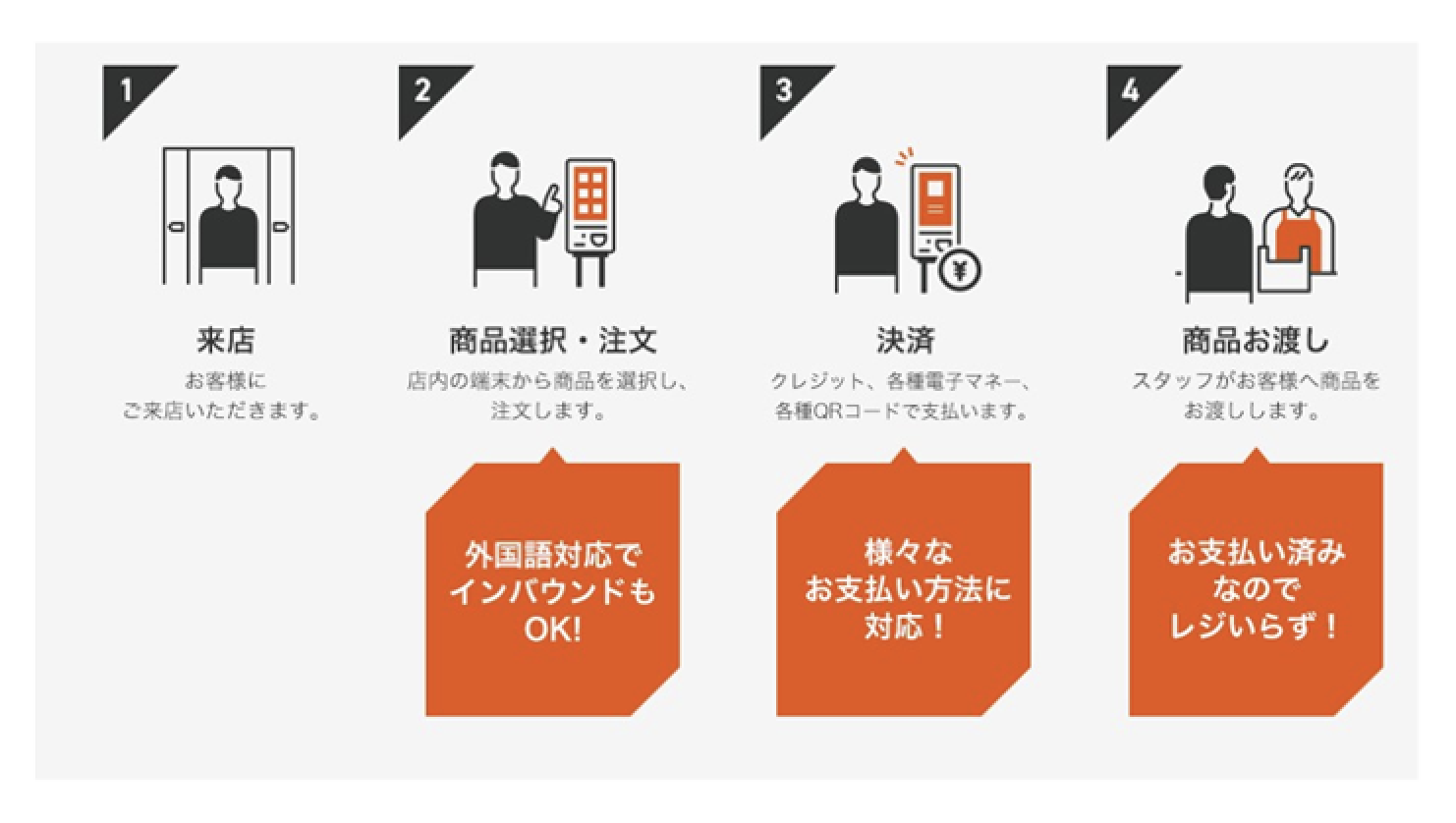 1

来店

お客様に
ご来店いただきます。

2

商品選択・注文

店内の端末から商品を選択し、
注文します。

外国語対応で
インバウンドも
OK!

3

決済

クレジット、各種電子マネー、
各種QRコードで支払います。

様々な
お支払い方法に
対応！

4

商品お渡し

スタッフがお客様へ商品を
お渡しします。

お支払い済み
なので
レジいらず！