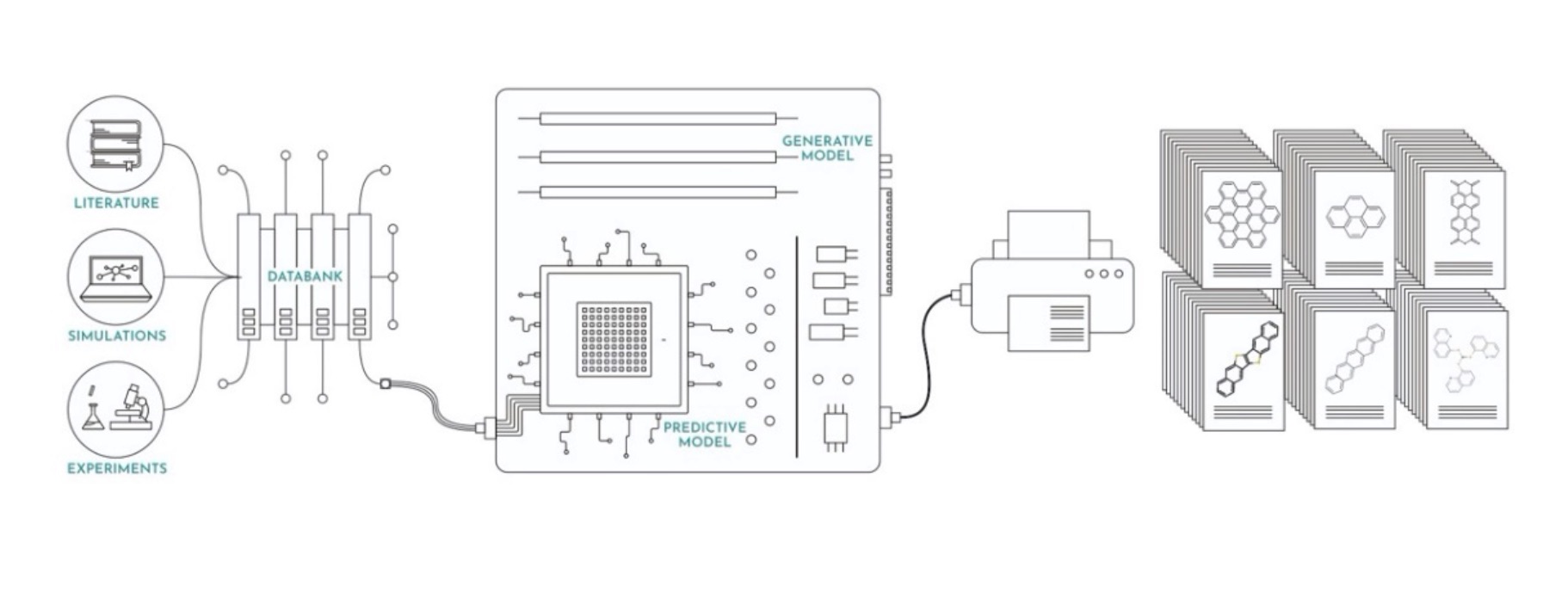 LITERATURE

SIMULATIONS

EXPERIMENTS

DATABANK

GENERATIVE MODEL

PREDICTIVE MODEL